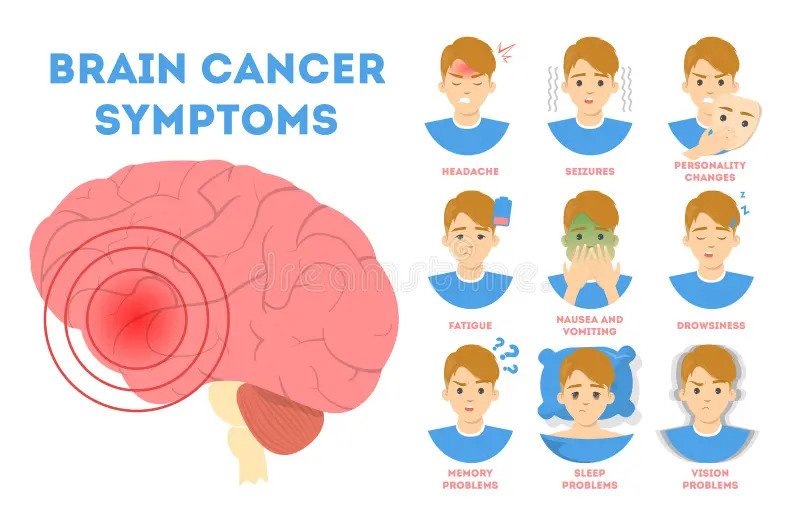 BRAIN CANCER SYMPTOMS

HEADACHE

SEIZURES

PERSONALITY CHANGES

FATIGUE

NAUSEA AND VOMITING

DROWSINESS

MEMORY PROBLEMS

SLEEP PROBLEMS

VISION PROBLEMS

dreamstime